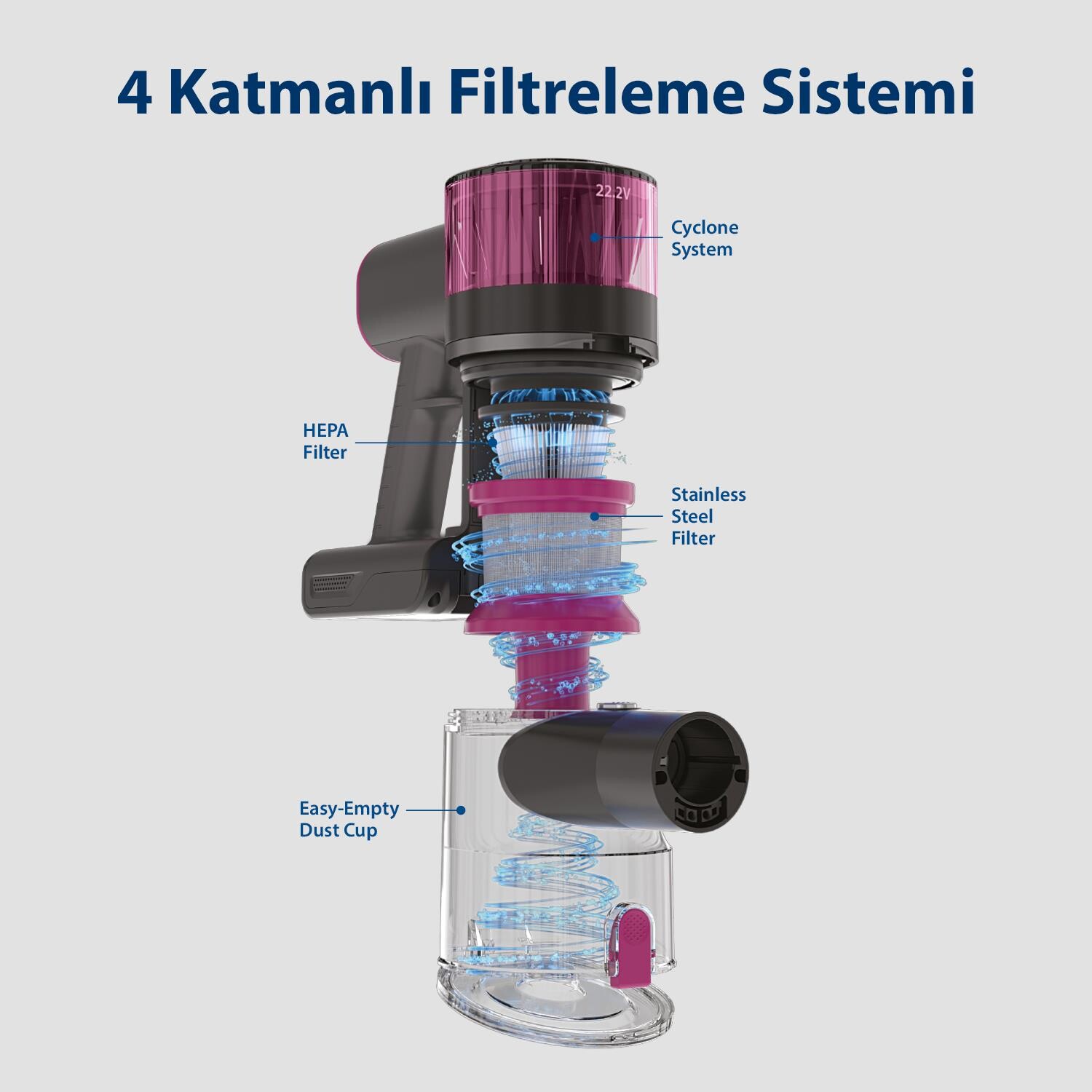 4 Katmanlı Filtreleme Sistemi

22.2V

Cyclone System

HEPA Filter

Stainless Steel Filter

Easy-Empty Dust Cup