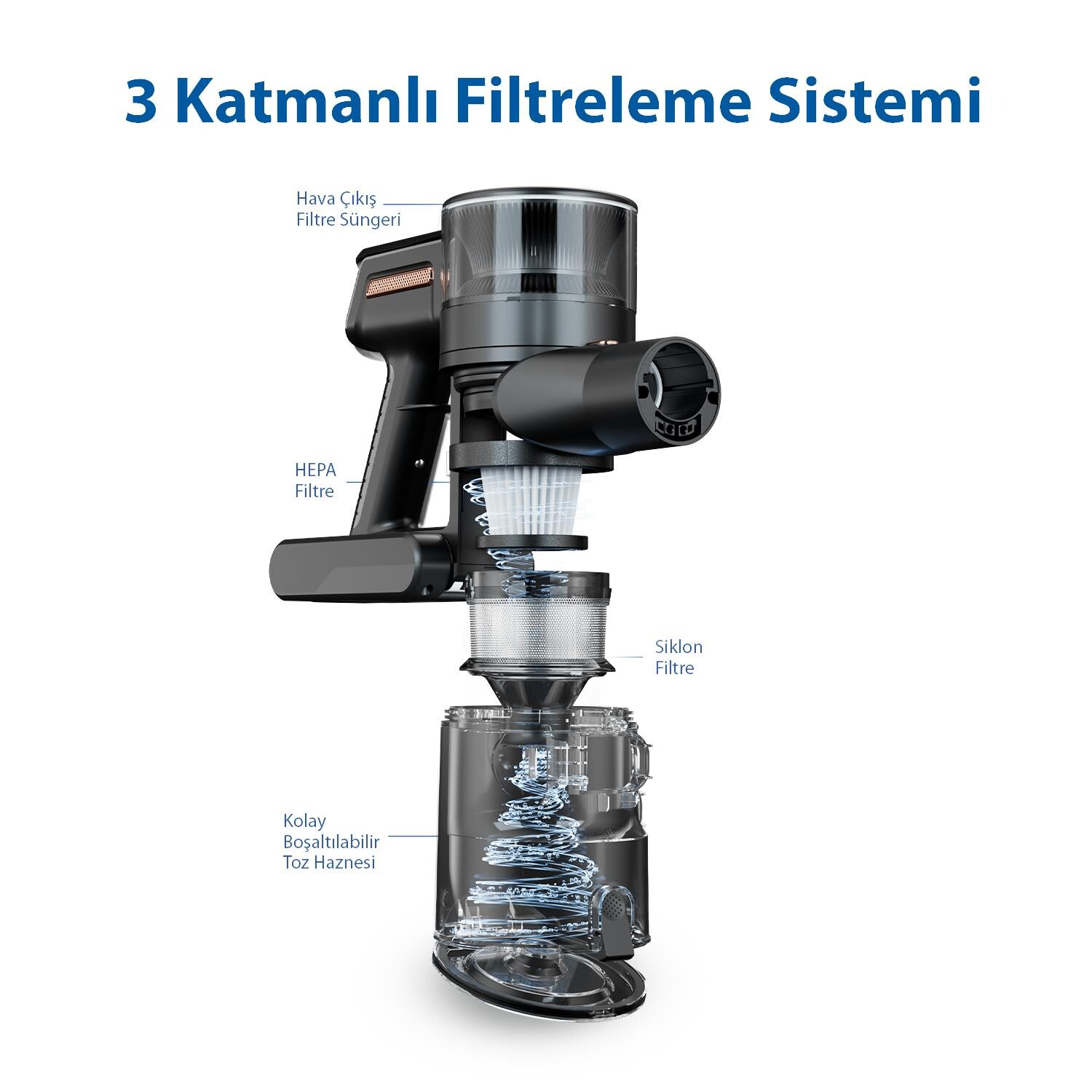 3 Katmanlı Filtreleme Sistemi

Hava Çıkış Filtre Süngeri

HEPA Filtre

Siklon Filtre

Kolay Boşaltılabilir Toz Haznesi