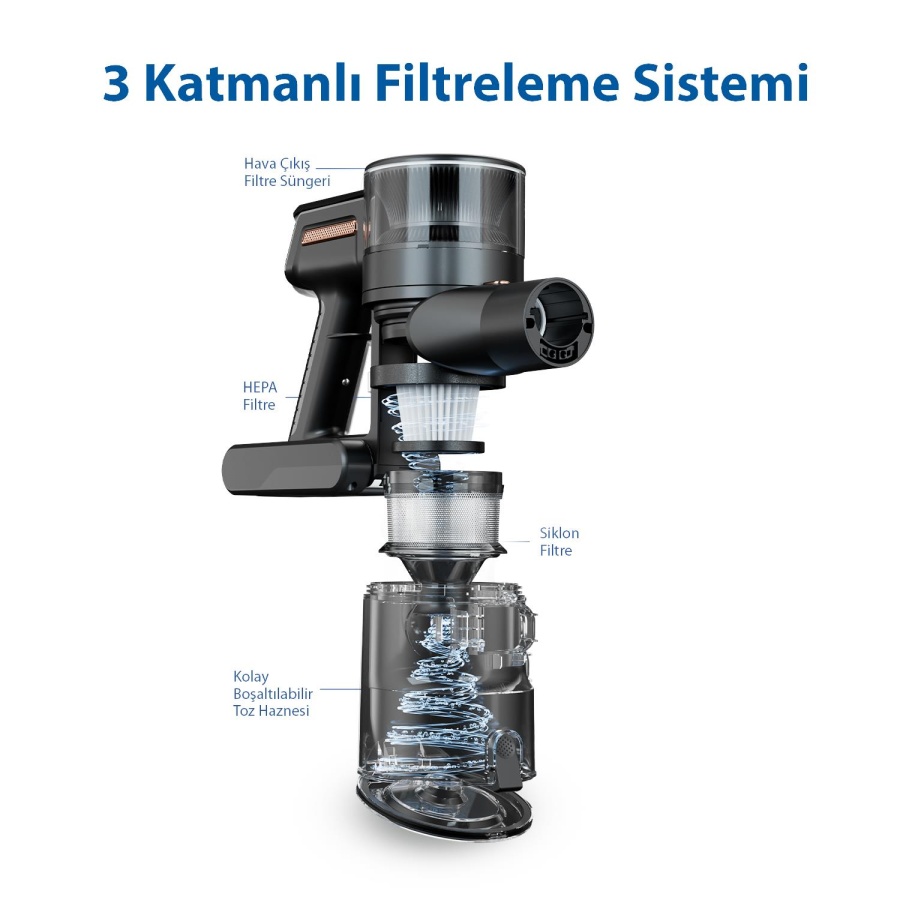 3 Katmanlı Filtreleme Sistemi

Hava Çıkış Filtre Süngeri

HEPA Filtre

Siklon Filtre

Kolay Boşaltılabilir Toz Haznesi