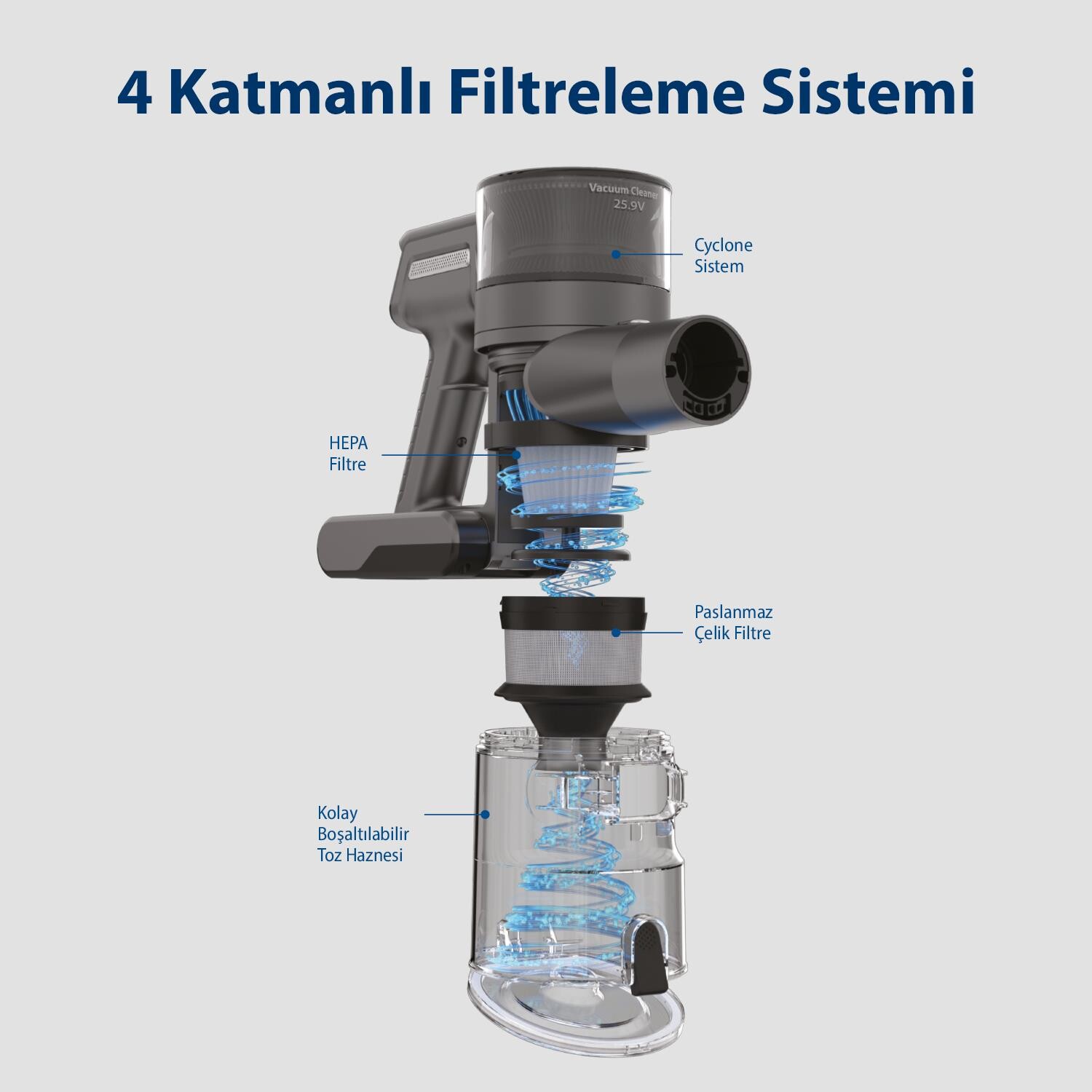 4 Katmanlı Filtreleme Sistemi

Vacuum Cleaner
25.9V

Cyclone
Sistem

HEPA
Filtre

Paslanmaz
Çelik Filtre

Kolay
Boşaltılabilir
Toz Haznesi