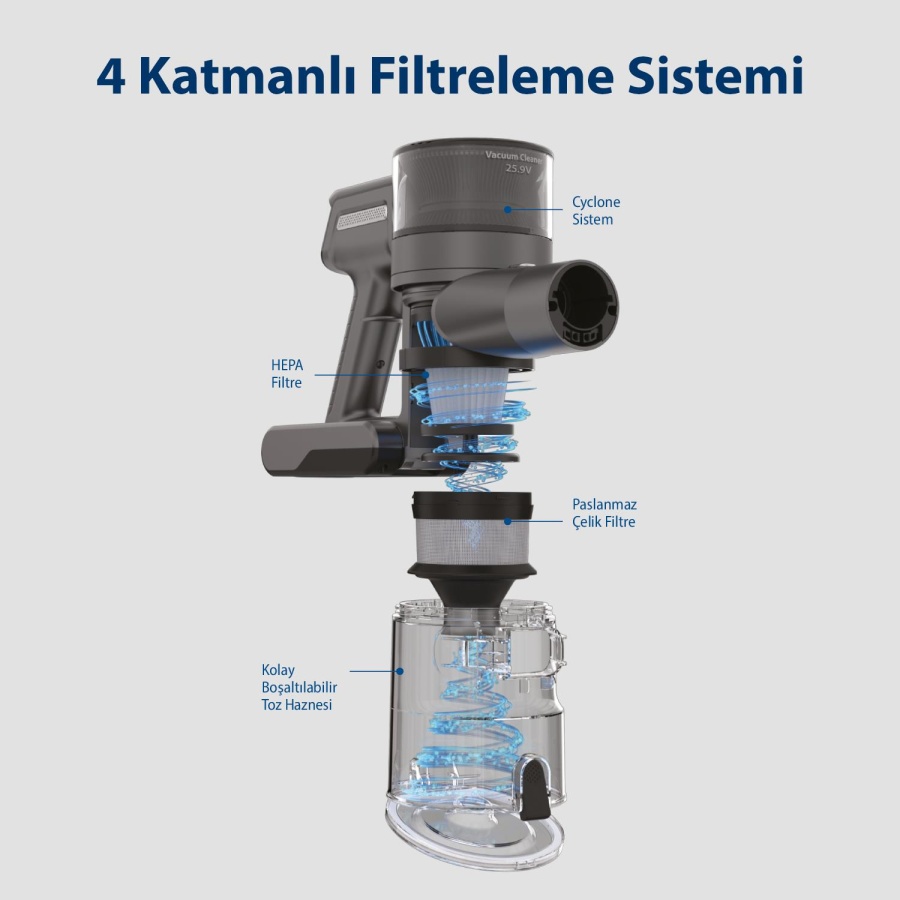 4 Katmanlı Filtreleme Sistemi

Vacuum Cleaner
25.9V

Cyclone
Sistem

HEPA
Filtre

Paslanmaz
Çelik Filtre

Kolay
Boşaltılabilir
Toz Haznesi