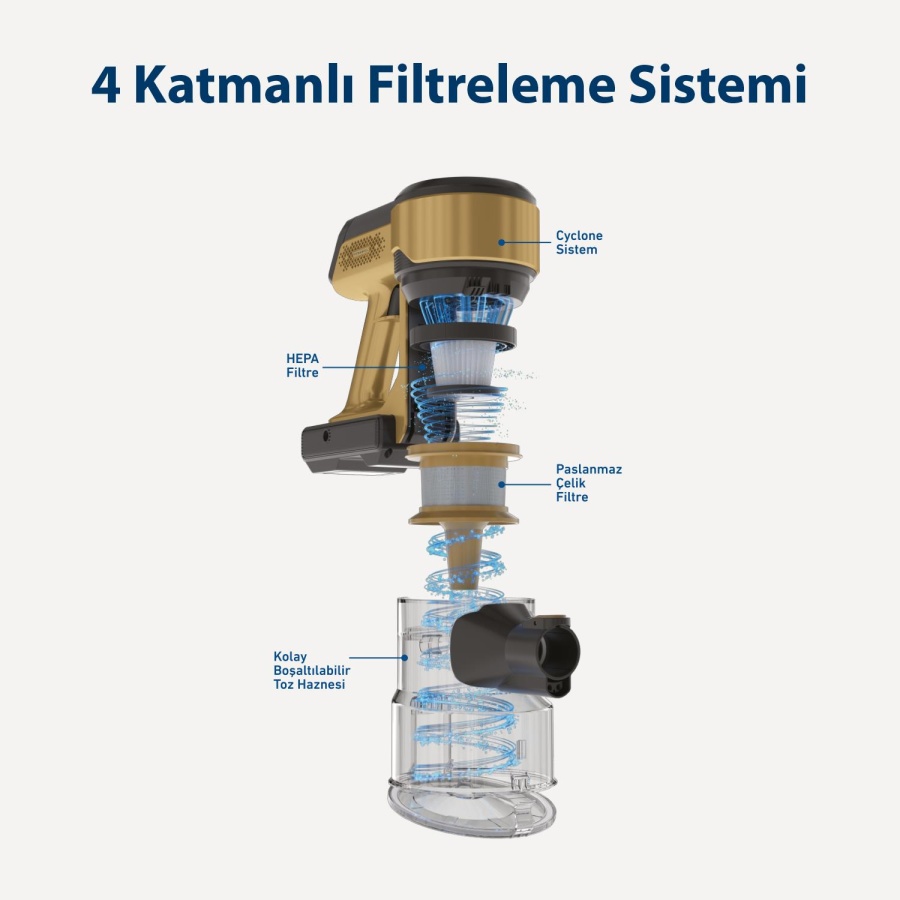 4 Katmanlı Filtreleme Sistemi

Cyclone Sistem

HEPA Filtre

Paslanmaz Çelik Filtre

Kolay Boşaltılabilir Toz Haznesi