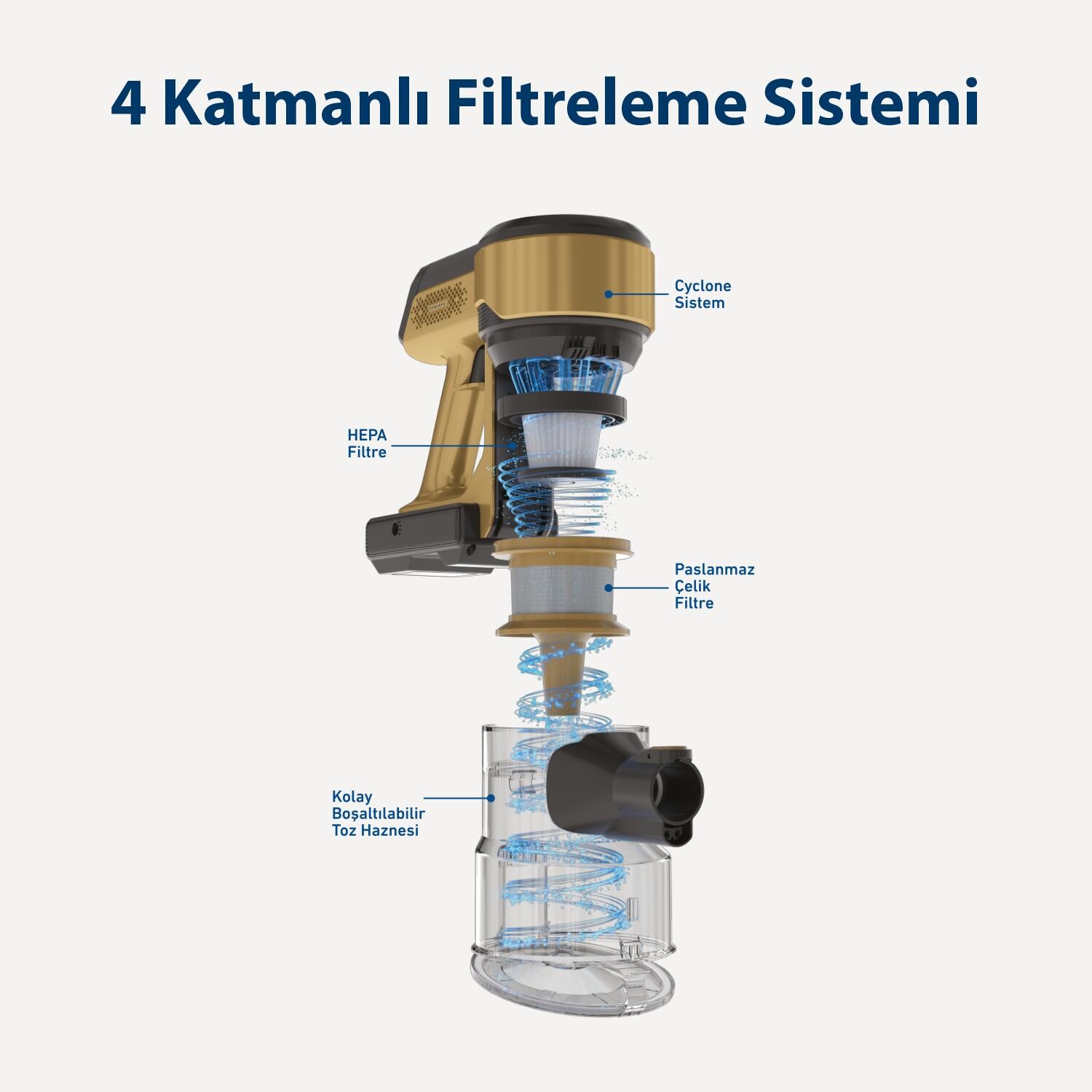 4 Katmanlı Filtreleme Sistemi

Cyclone Sistem

HEPA Filtre

Paslanmaz Çelik Filtre

Kolay Boşaltılabilir Toz Haznesi