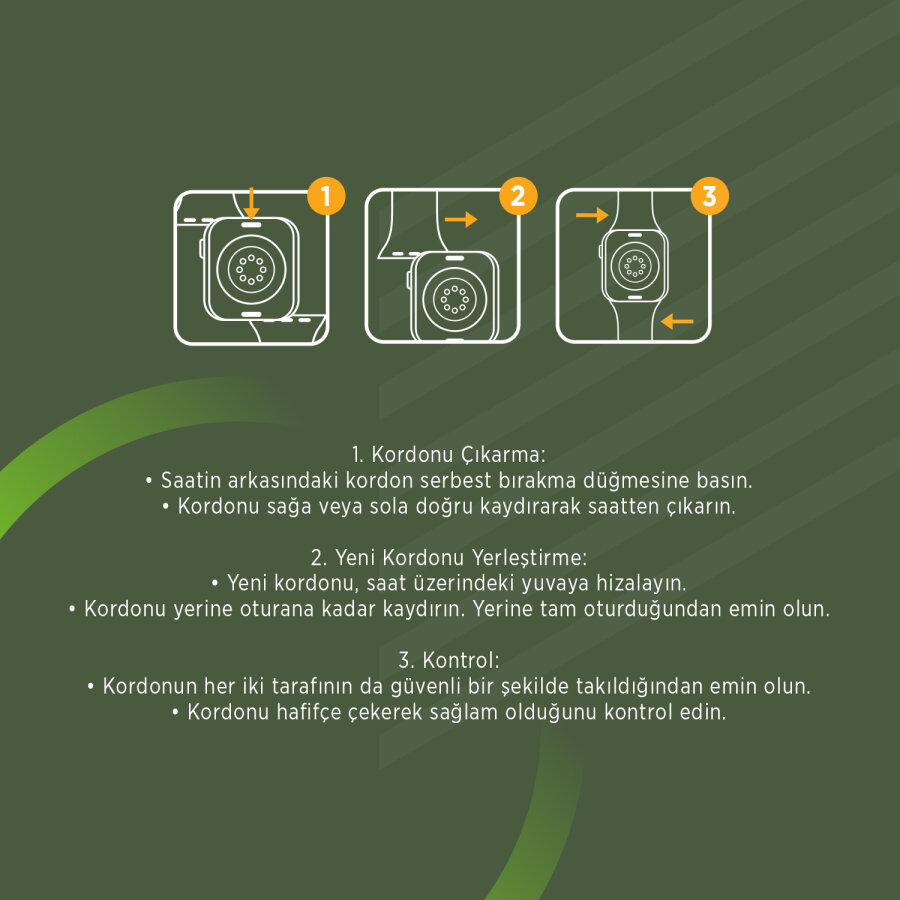 1

2

3

1. Kordonu Çıkarma:
• Saatin arkasındaki kordon serbest bırakma düğmesine basın.
• Kordonu sağa veya sola doğru kaydırarak saatten çıkarın.

2. Yeni Kordonu Yerleştirme:
• Yeni kordonu, saat üzerindeki yuvaya hizalayın.
• Kordonu yerine oturana kadar kaydırın. Yerine tam oturduğundan emin olun.

3. Kontrol:
• Kordonun her iki tarafının da güvenli bir şekilde takıldığından emin olun.
• Kordonu hafifçe çekerek sağlam olduğunu kontrol edin.