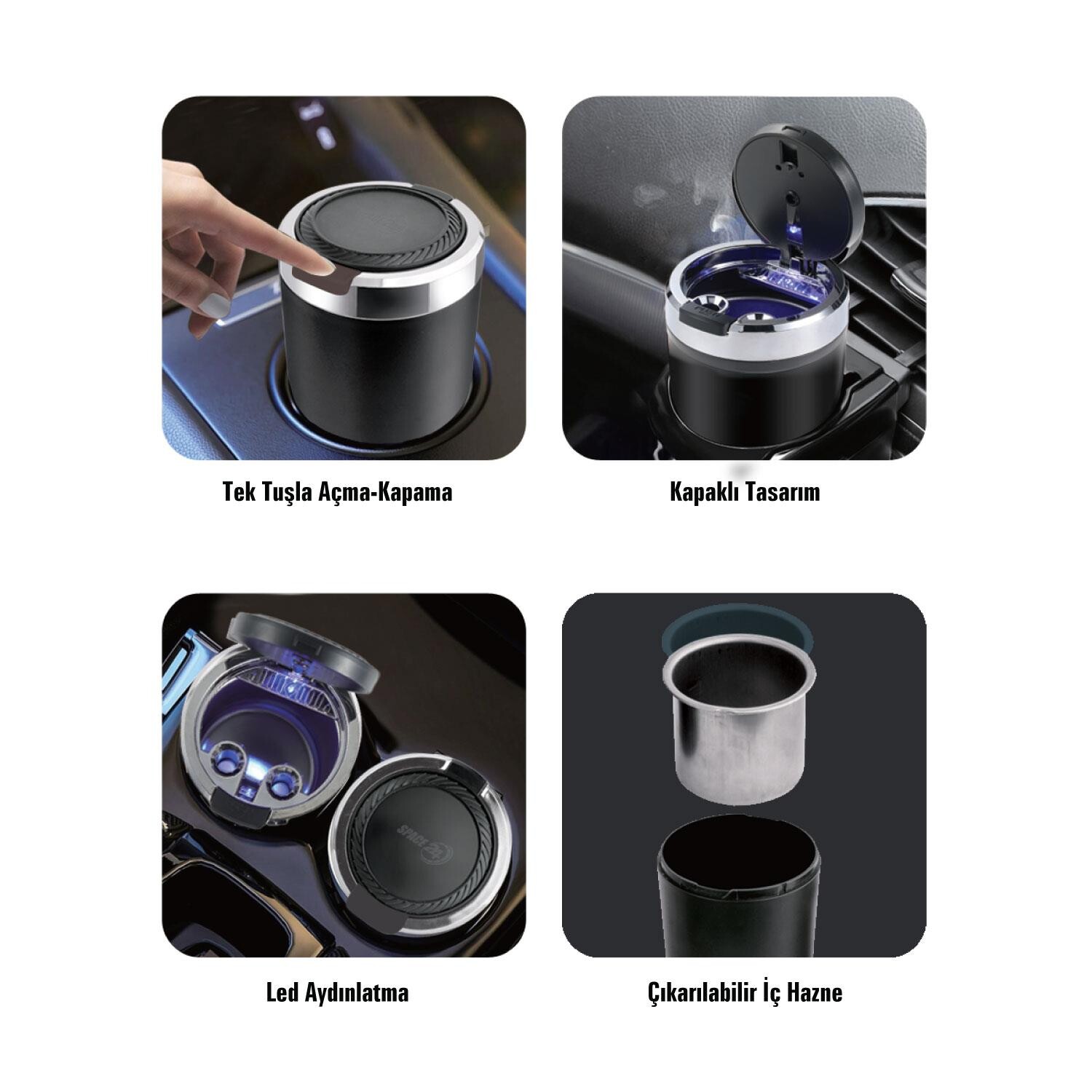 Tek Tuşla Açma-Kapama

Kapaklı Tasarım

SPACE

Led Aydınlatma

Çıkarılabilir İç Hazne